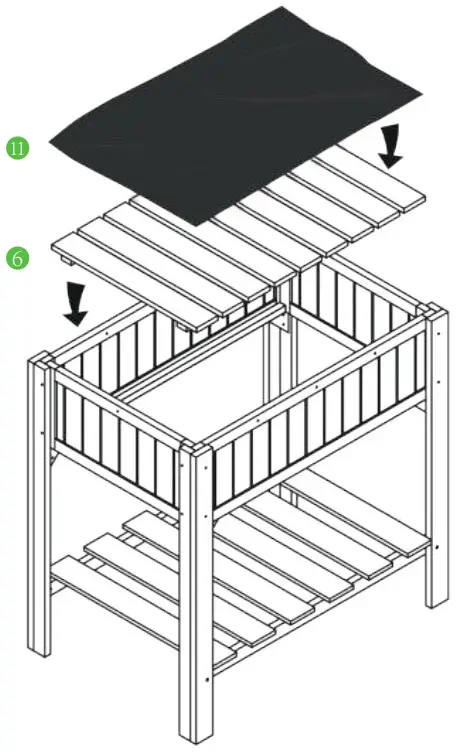 11

6