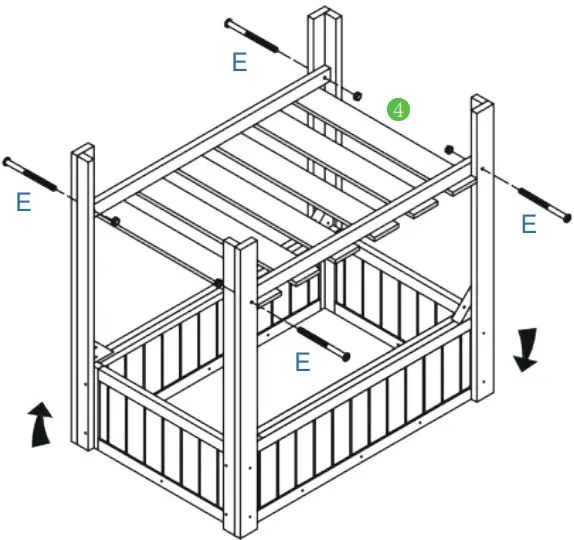 E

4

E

E

E