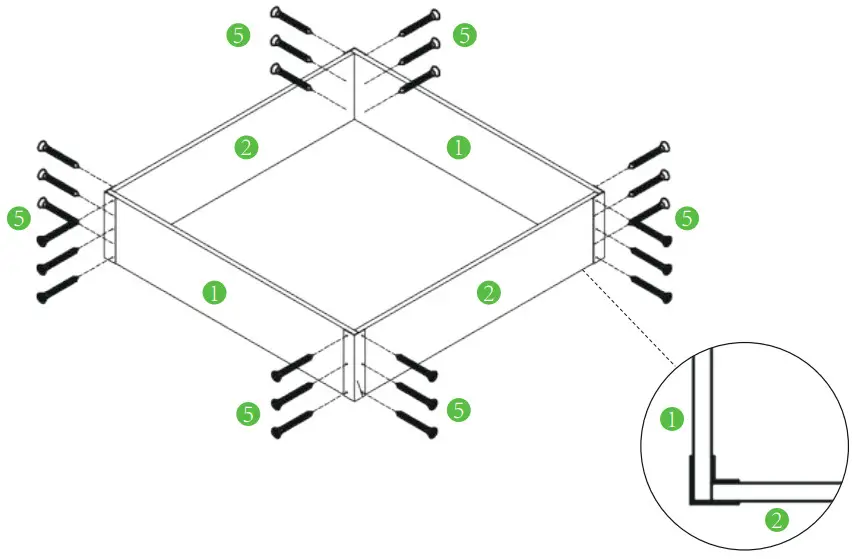 5
5
2
1
5
5
1
2
5
5
1
2