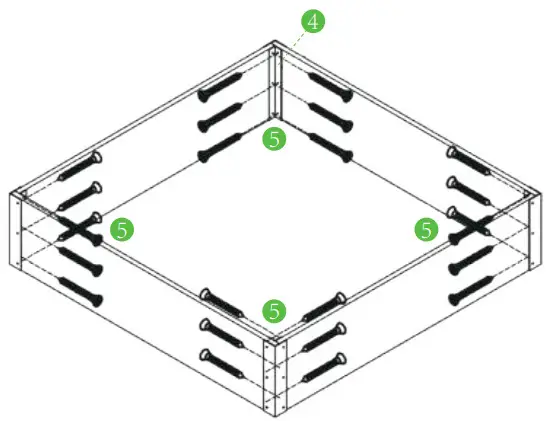 4
5
5
5
5