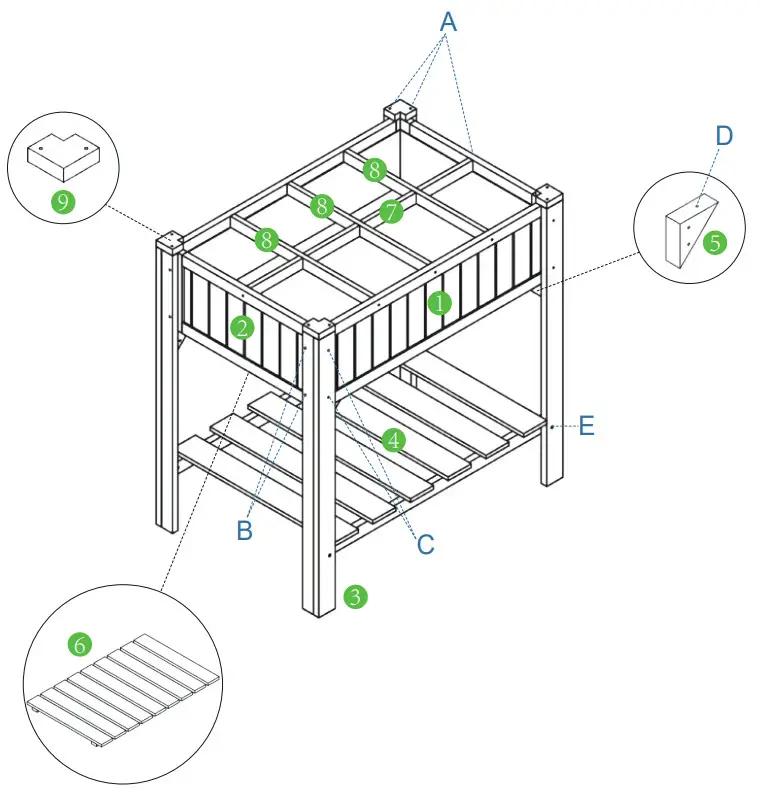 A
D
9
8
8
7
8
5
1
2
E
4
B
C
3
6