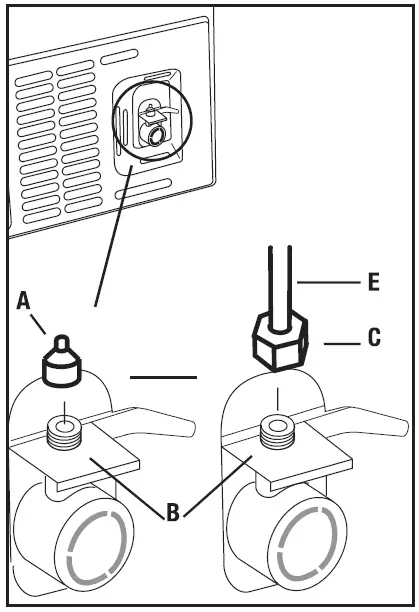 A
E
C
B