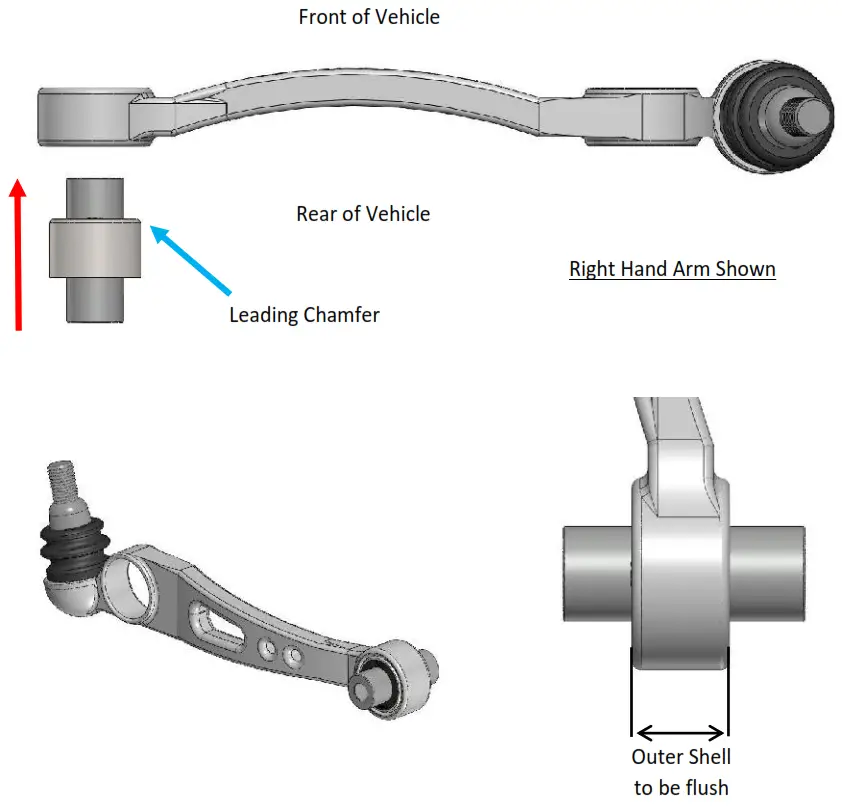 Front of Vehicle

Rear of Vehicle

Right Hand Arm Shown

Leading Chamfer

Outer Shell to be flush