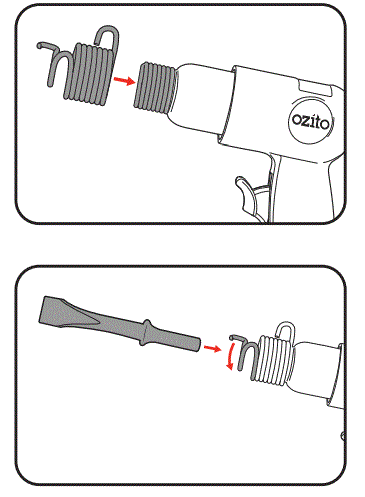 ozito