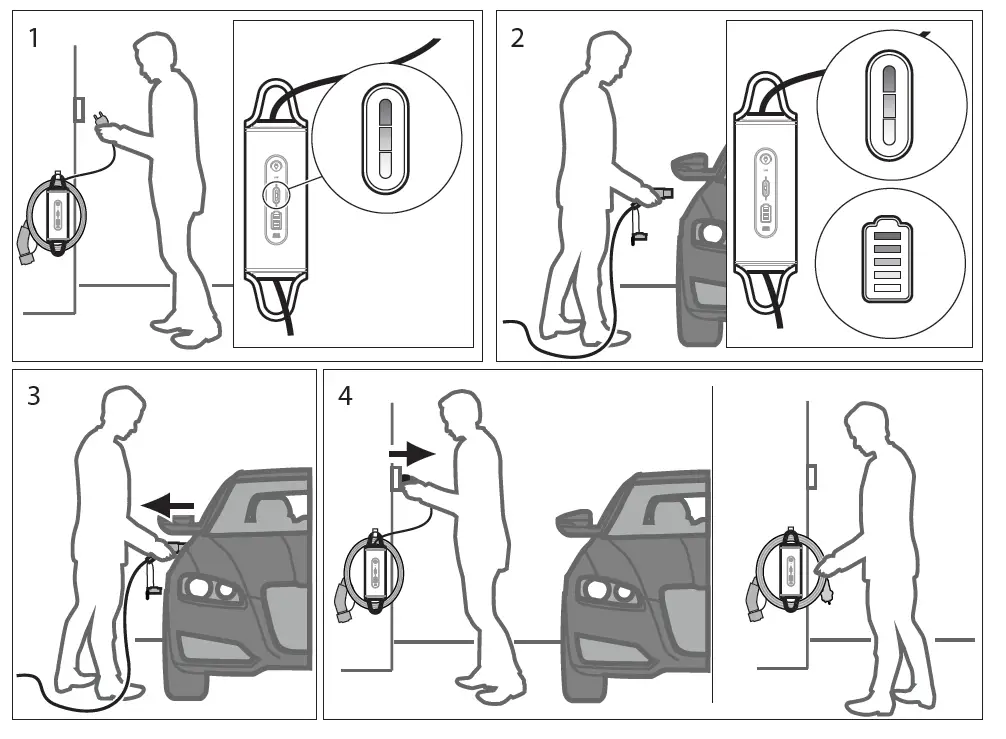 1

2

3

4