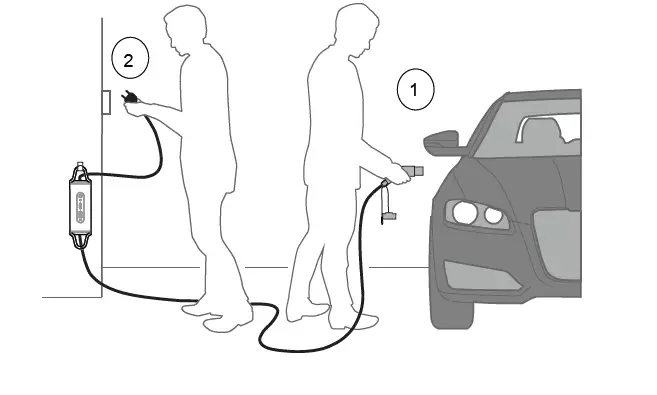 2

1