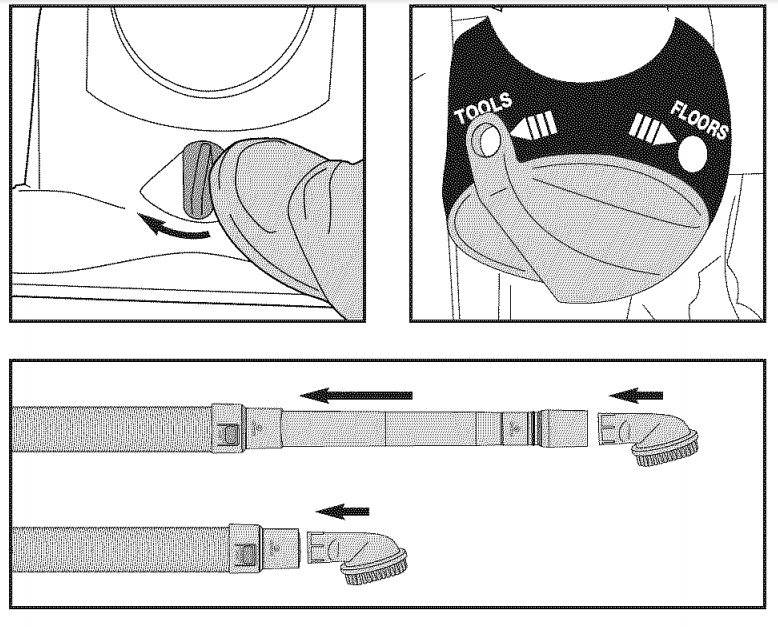 TOOLS
FLOORS