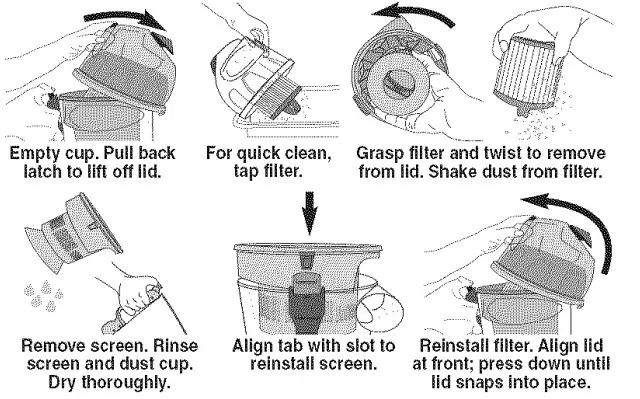 Empty cup. Pull back latch to lift off lid.

For quick clean, tap filter.

Grasp filter and twist to remove from lid. Shake dust from filter.

Remove screen. Rinse screen and dust cup. Dry thoroughly.

Align tab with slot to reinstall screen.

Reinstall filter. Align lid at front; press down until lid snaps into place.