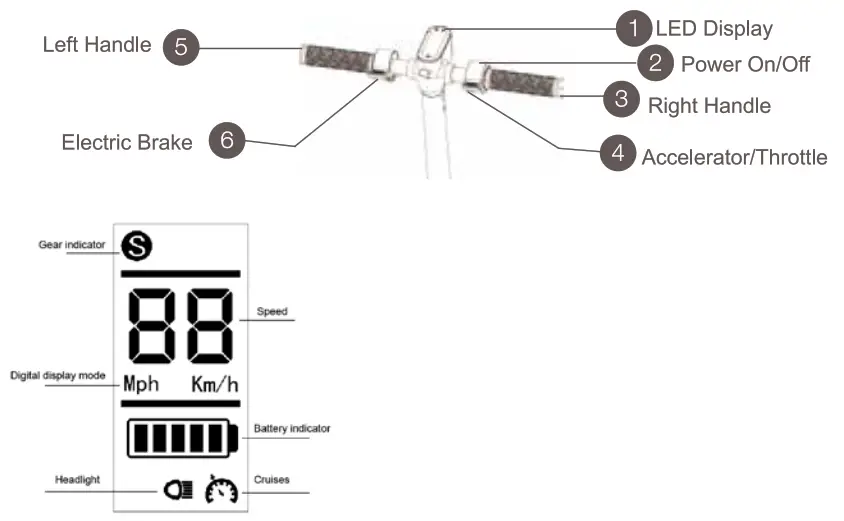 Left Handle 5

1 LED Display

2 Power On/Off

3 Right Handle

Electric Brake 6

4 Accelerator/Throttle

Gear indicator

S

88

Speed

Digital display mode

Mph Km/h

Battery indicator

Headlight

Cruises