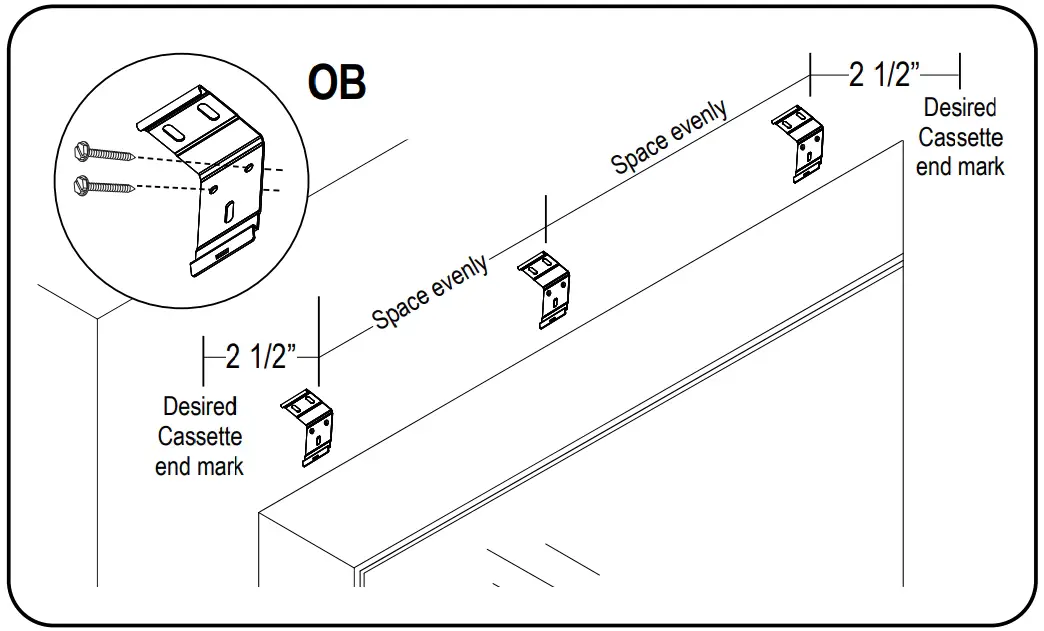 OB

2 1/2”

Desired Cassette end mark

Space evenly

Space evenly

2 1/2”

Desired Cassette end mark