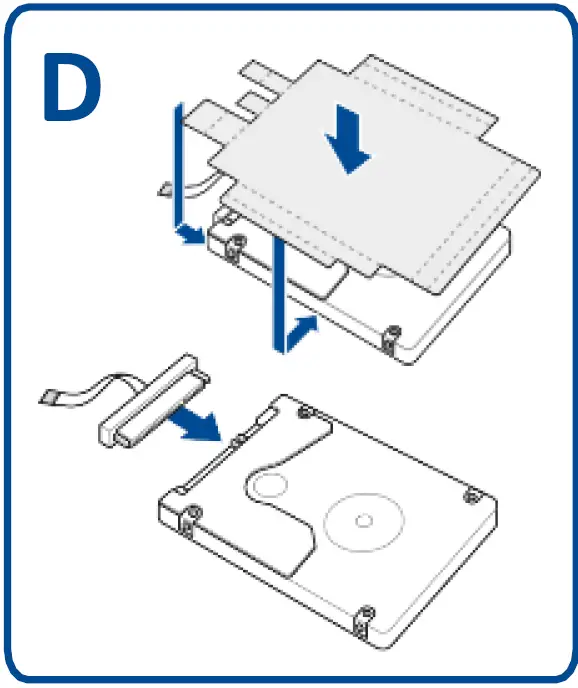 D