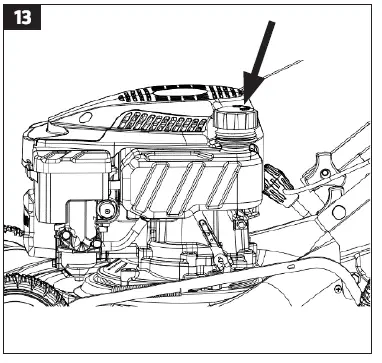 13