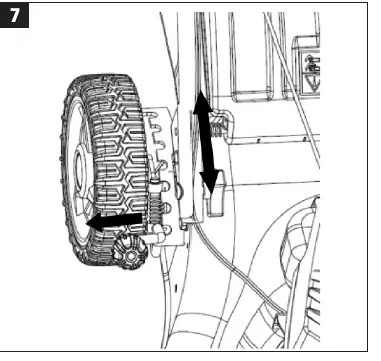 7