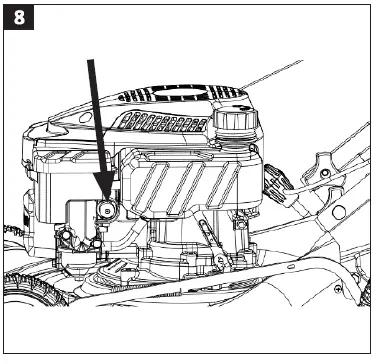 8