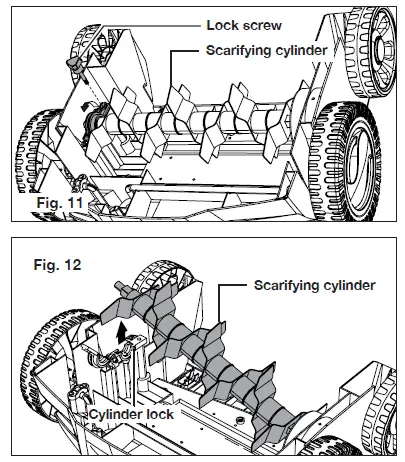 Lock screw
Scarifying cylinder
Fig. 11

Fig. 12
Scarifying cylinder
Cylinder lock