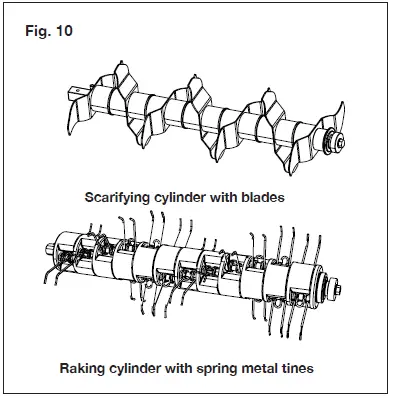 Fig. 10

Scarifying cylinder with blades

Raking cylinder with spring metal tines