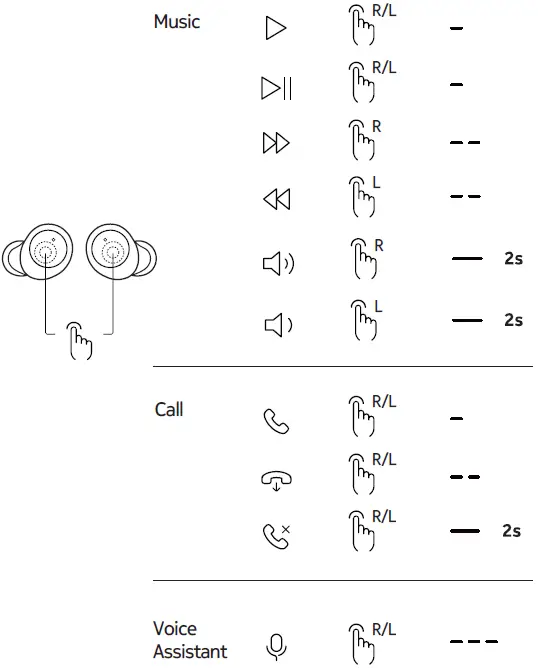 Music

R/L

R/L

R

L

R 2s

L 2s

Call

R/L

R/L

R/L 2s

Voice Assistant

R/L