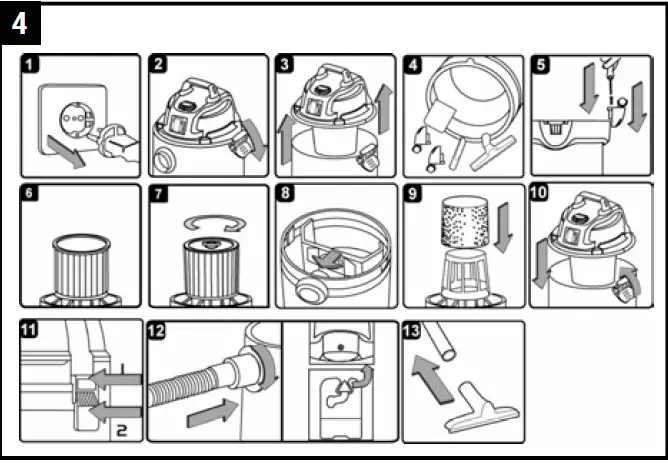 4

1

2

3

4

5

6

7

8

9

10

11

1

2

12

13