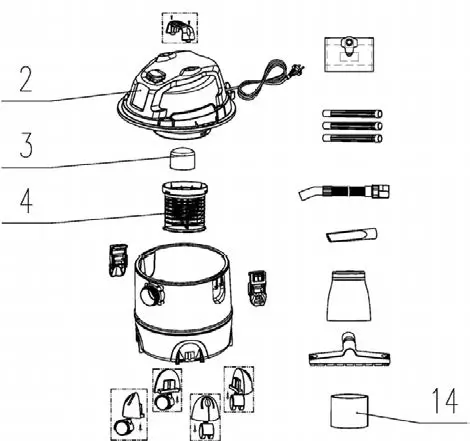 2
3
4
14