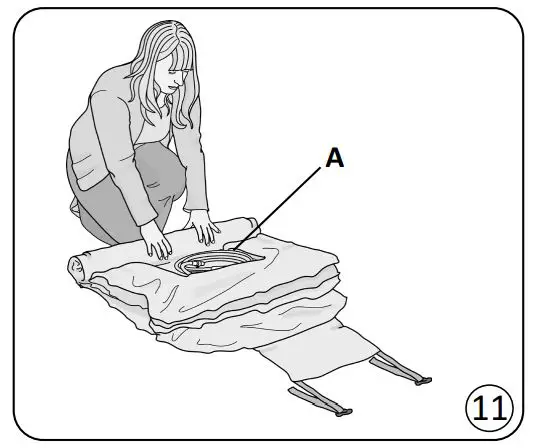 A

11