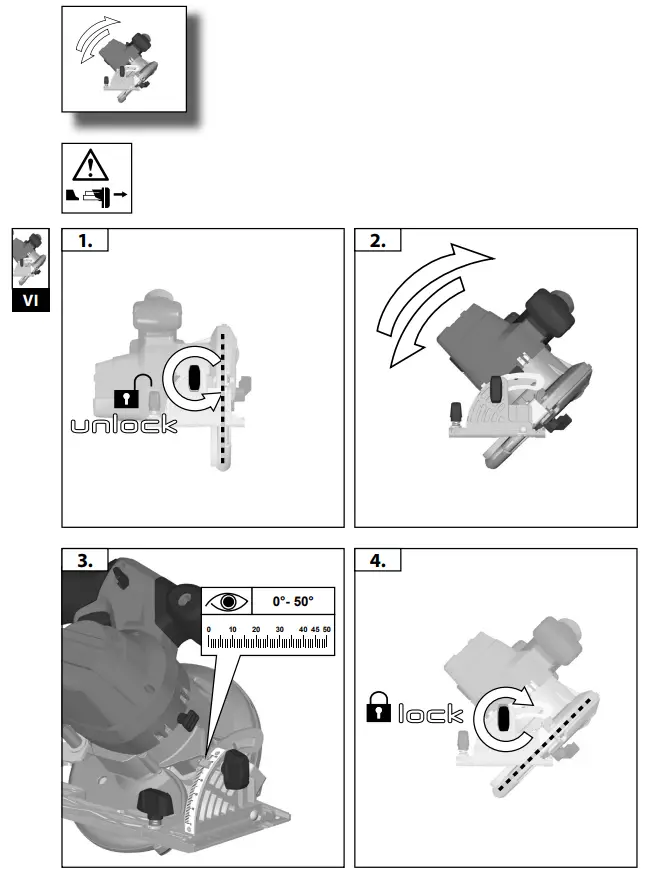 VI

1.

unlock

2.

3.

0°- 50°

0 10 20 30 40 45 50

4.

lock