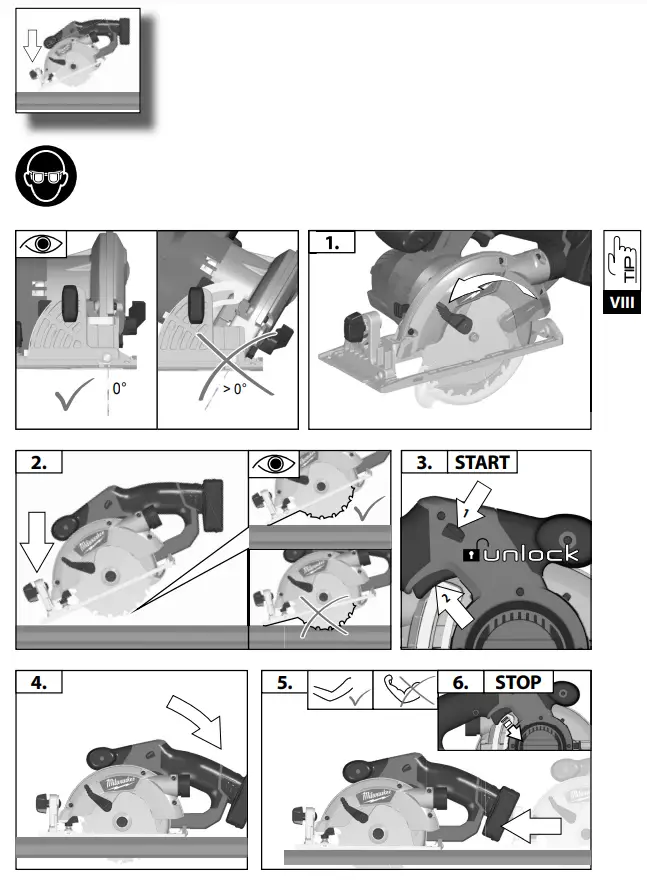 0°

> 0°

1.

TIP

VIII

2.

Milwaukee

3. START

1

unlock

2

4.

Milwaukee

5.

6. STOP

Milwaukee