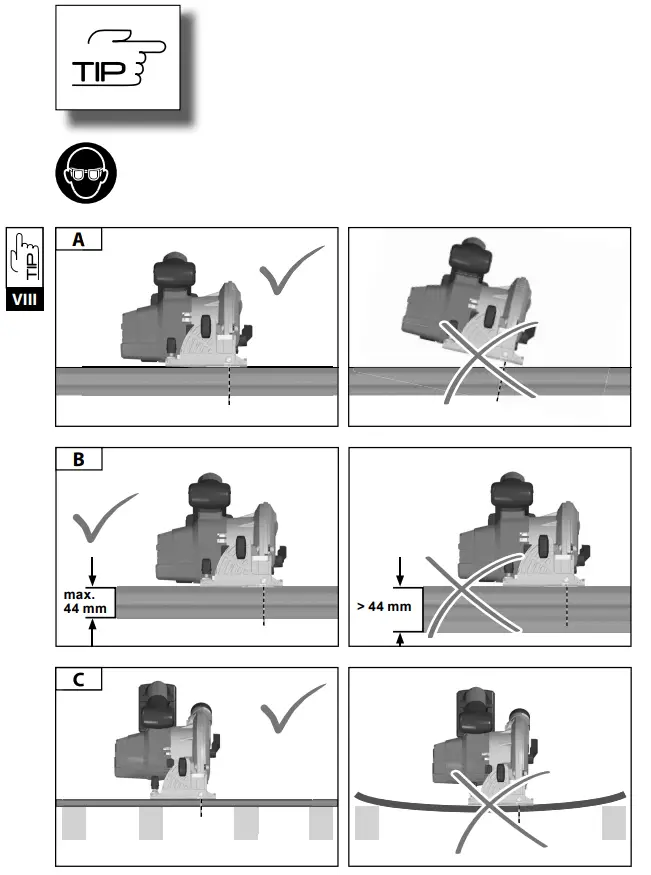 TIP

TIP
VIII

A

B

max.
44 mm

> 44 mm

C