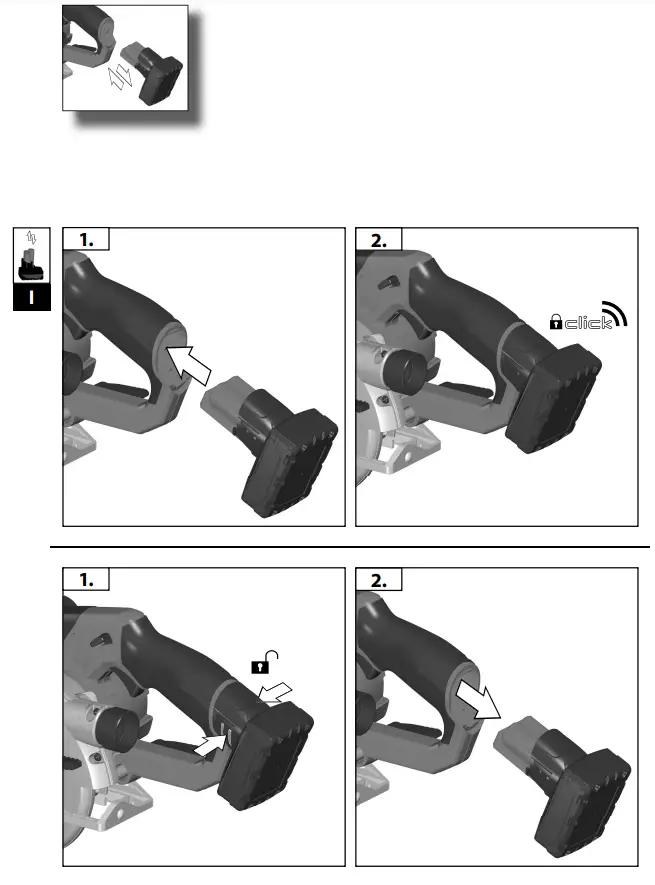 I

1.

2.

click

1.

2.