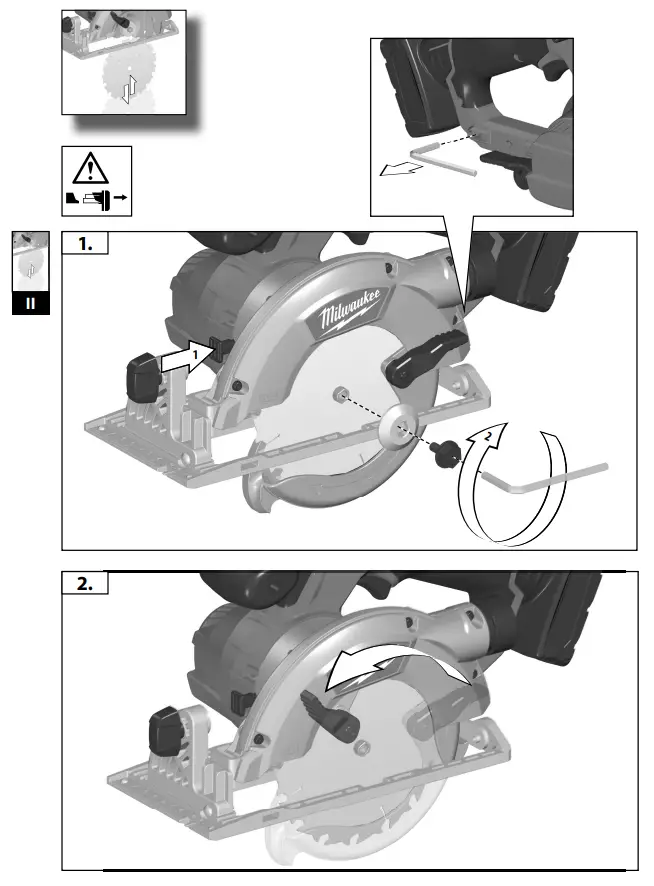 II

1.

Milwaukee

1

2

2.