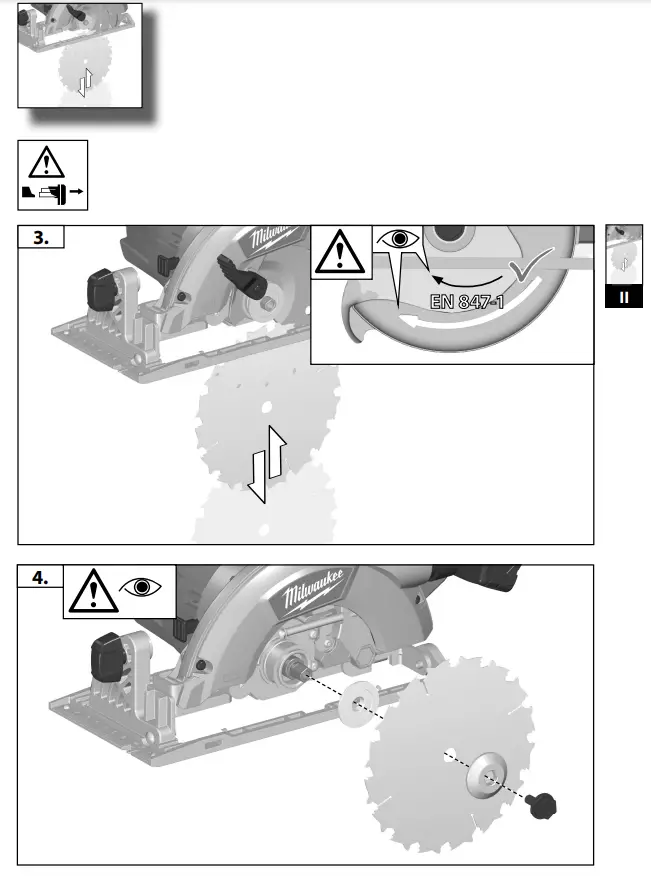 3.

Milwaukee

EN 847-1

II

4.

Milwaukee