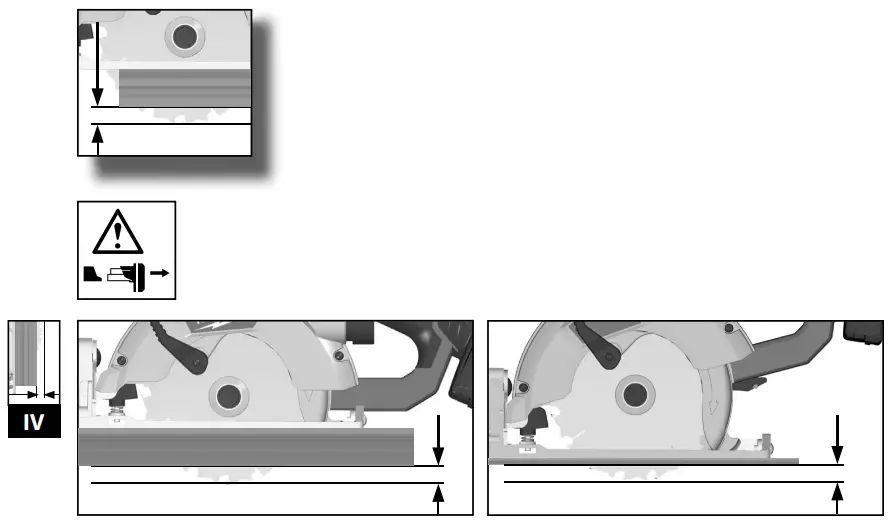 IV