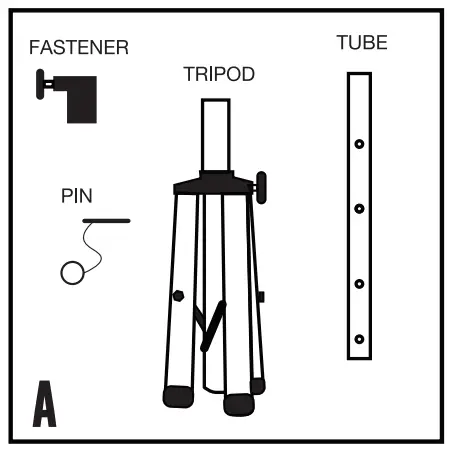 FASTENER

TRIPOD

TUBE

PIN

A