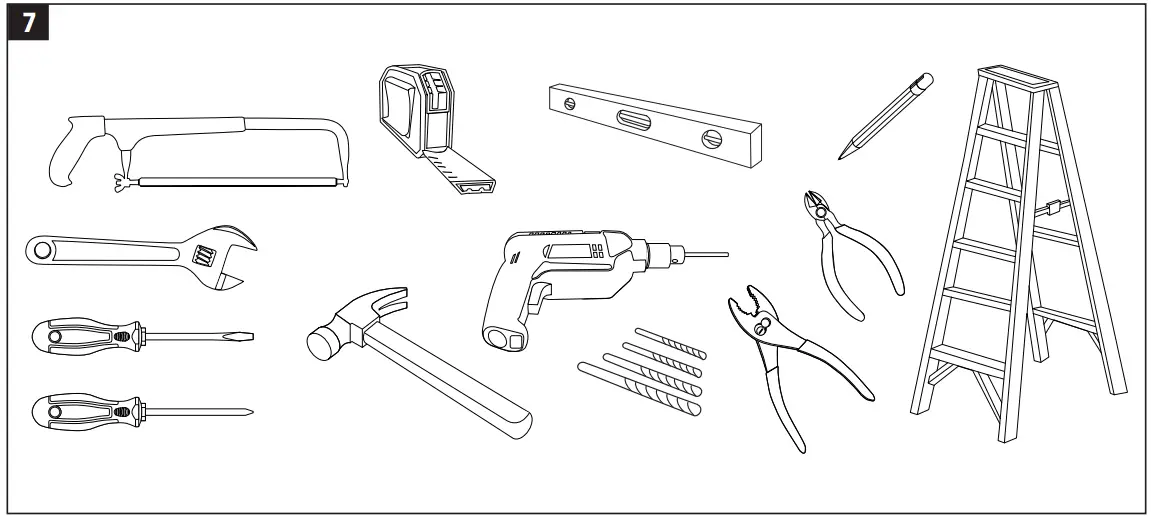 7