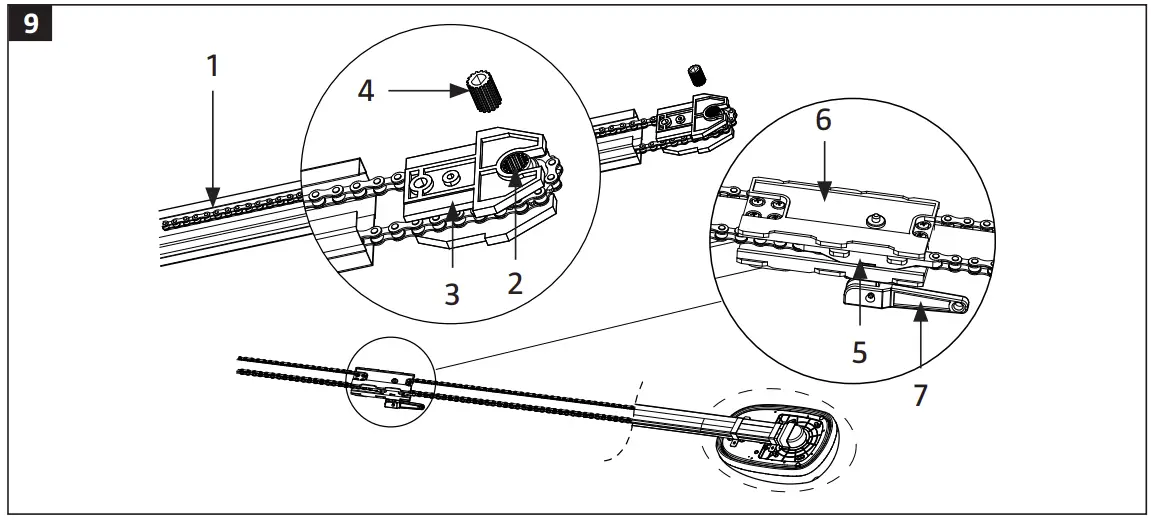 9

1

4

3

2

6

5

7