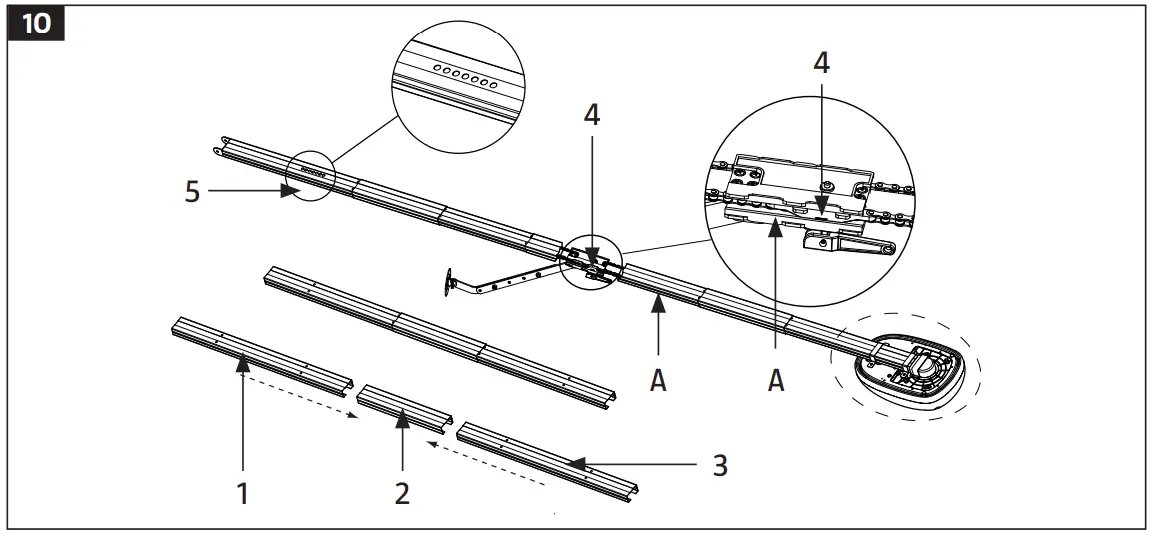 10

4

4

5

A

A

1

2

3