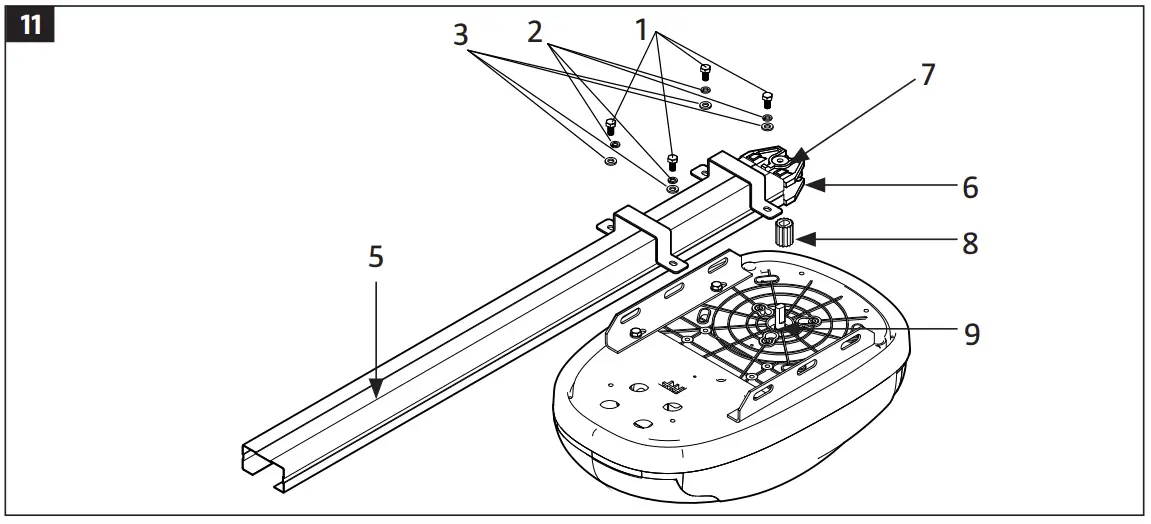 11

3 2 1

7

6

8

5

9