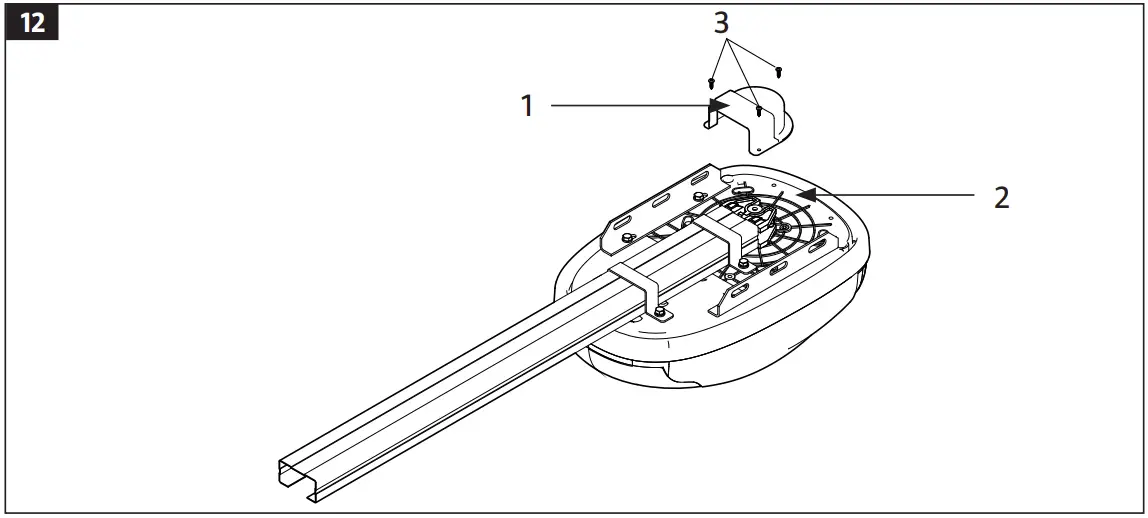 12

3

1

2