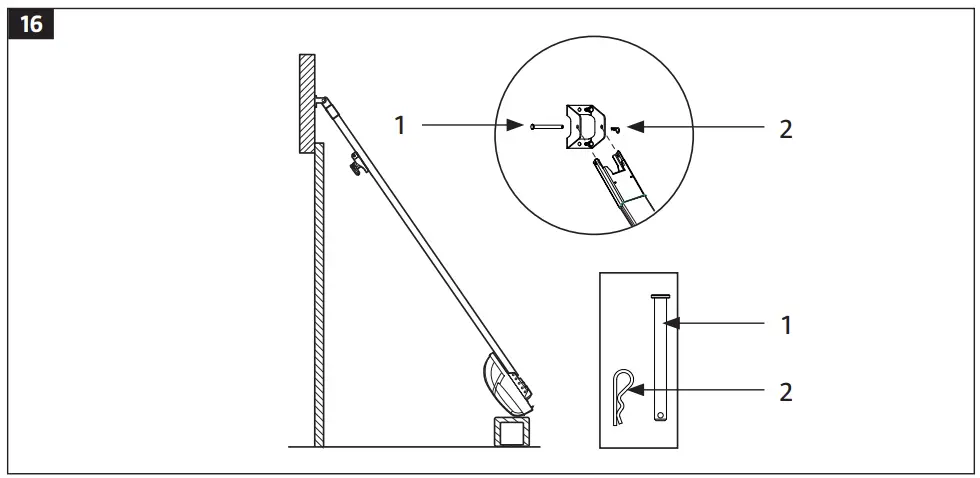 16

1
2

1
2