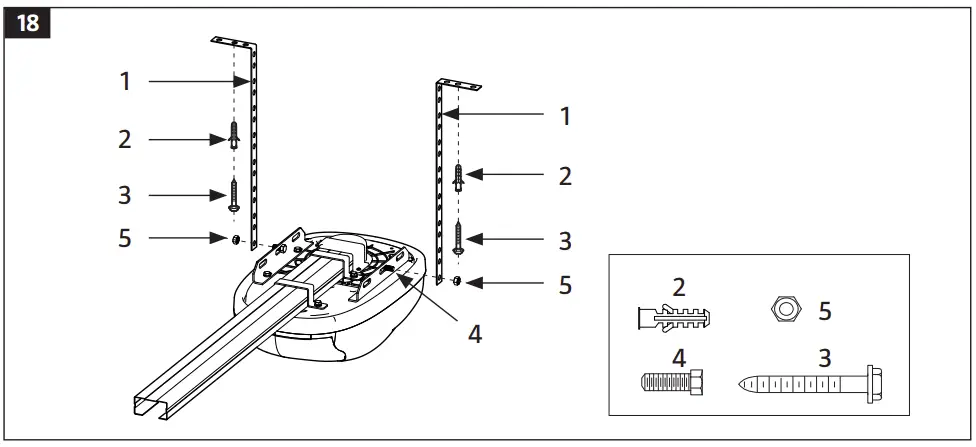 18

1
2
3
5

1
2
3
5
4

2
5
4
3