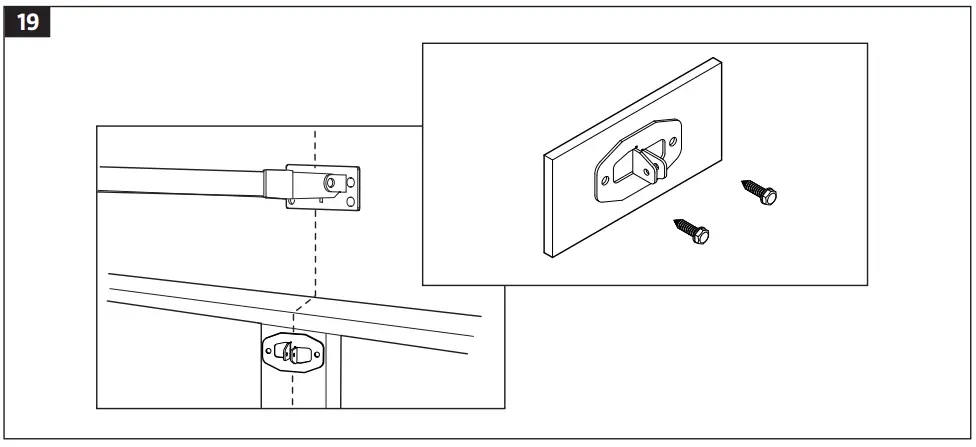 19