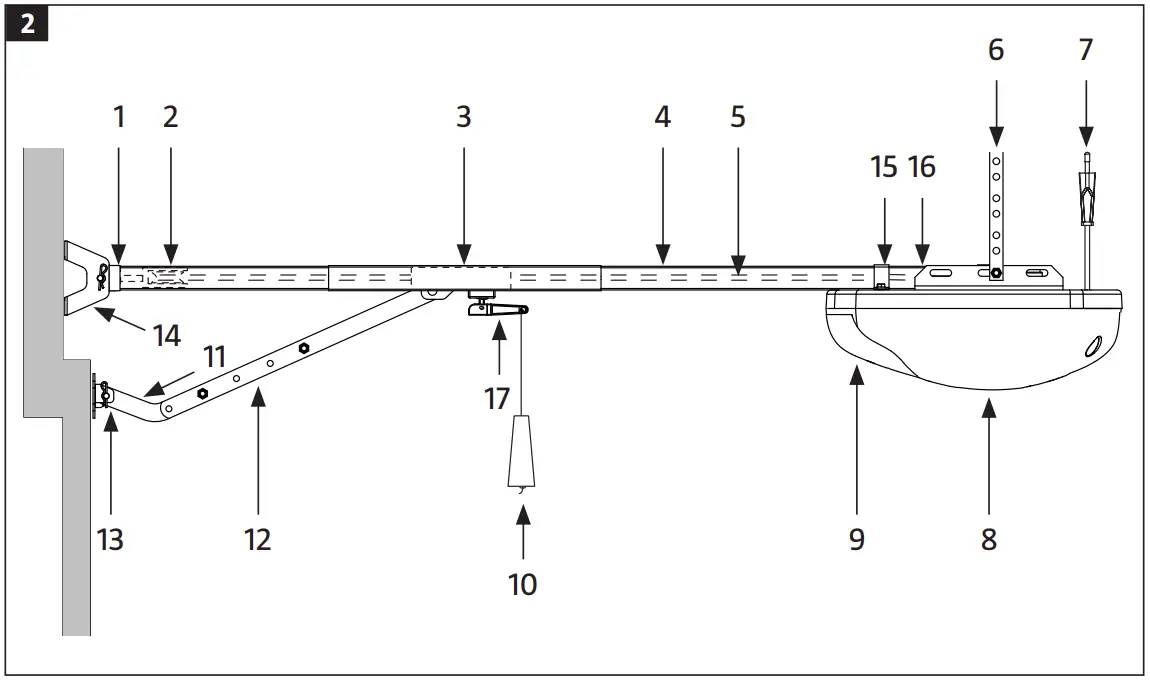 2

1 2 3 4 5 6 7 15 16 14 11 17 13 12 10 9 8