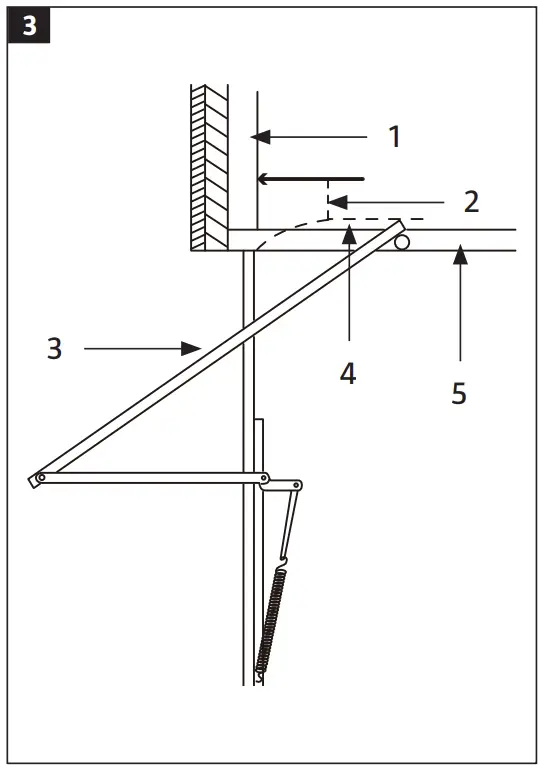 3

1

2

3

4

5