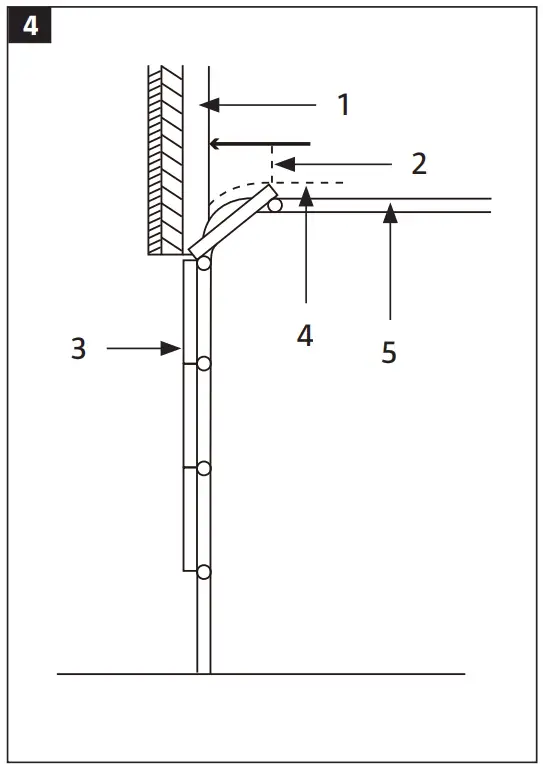 4

1

2

3

4

5