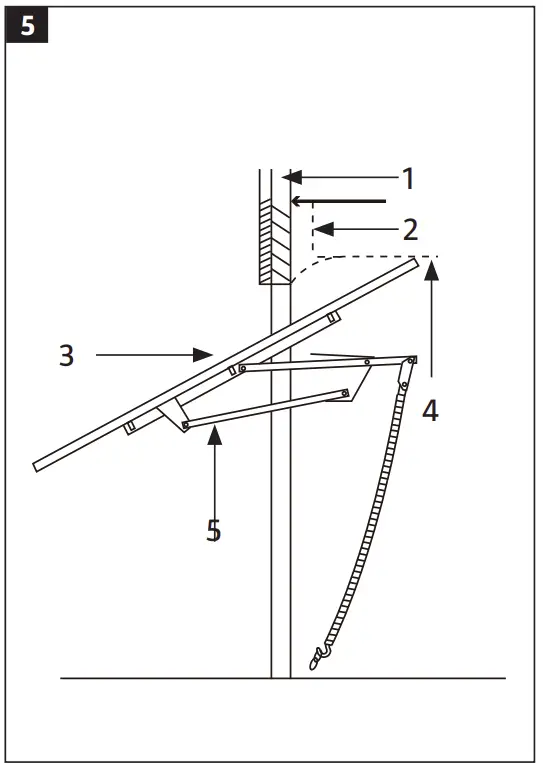 5

1

2

3

4

5