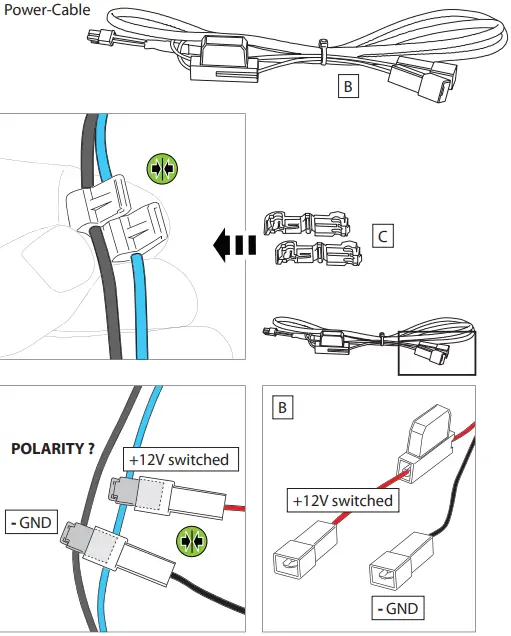 Power-Cable

B

C

POLARITY ?

+12V switched

- GND

B

+12V switched

- GND