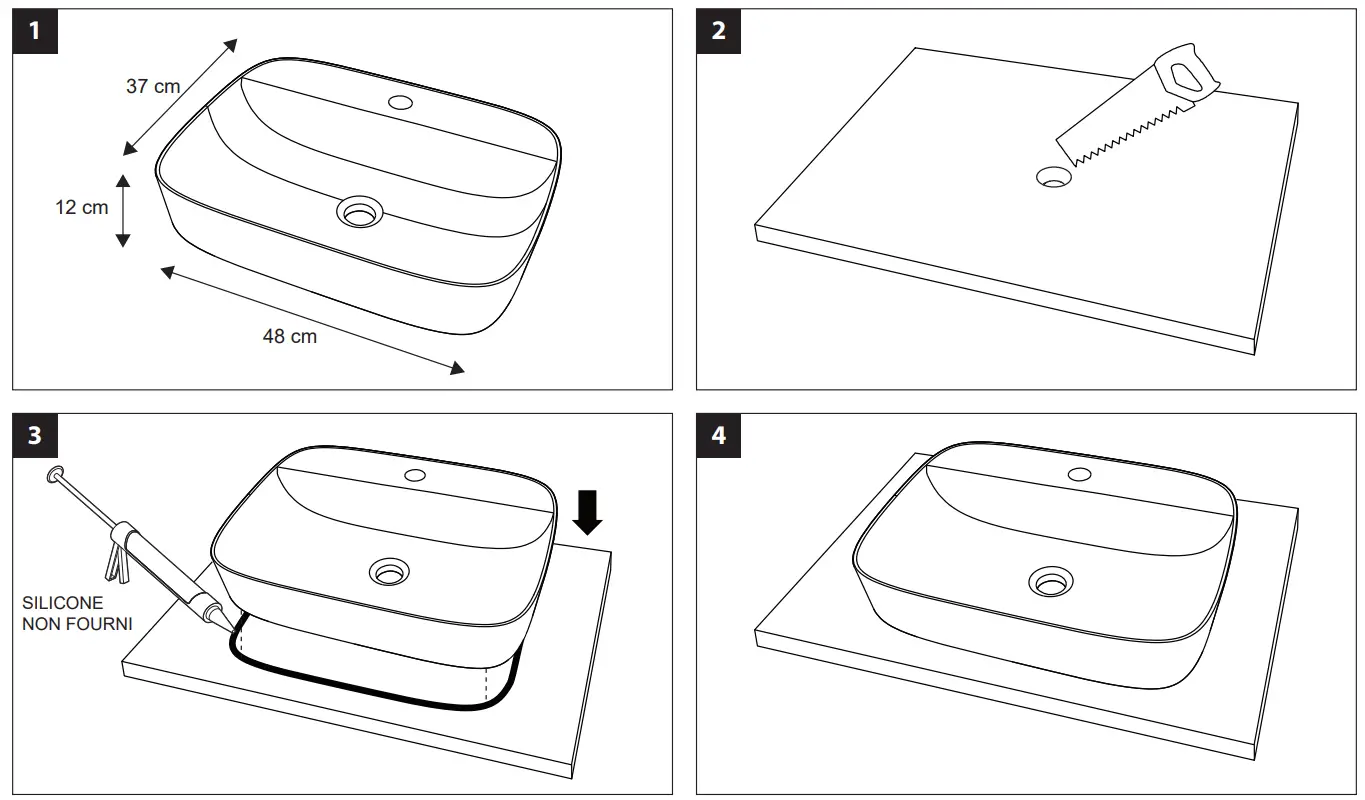 1

37 cm

12 cm

48 cm

2

3

SILICONE NON FOURNI

4