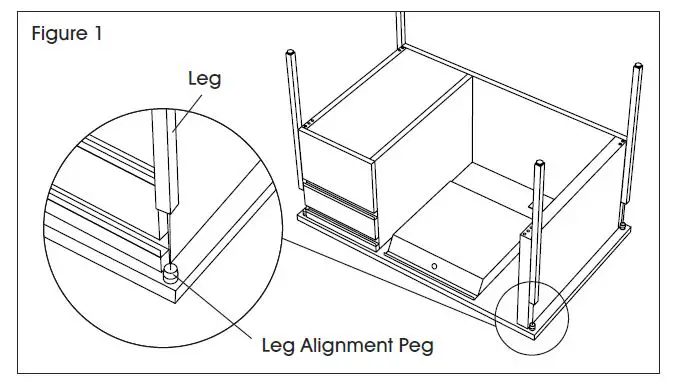 Figure 1

Leg

Leg Alignment Peg