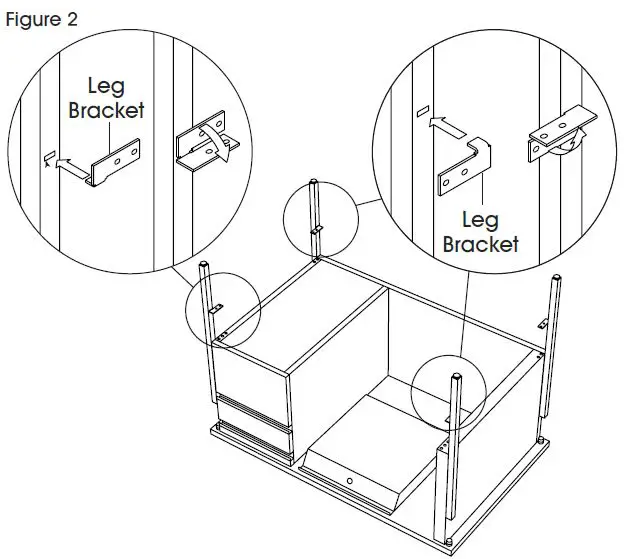 Figure 2

Leg Bracket

Leg Bracket