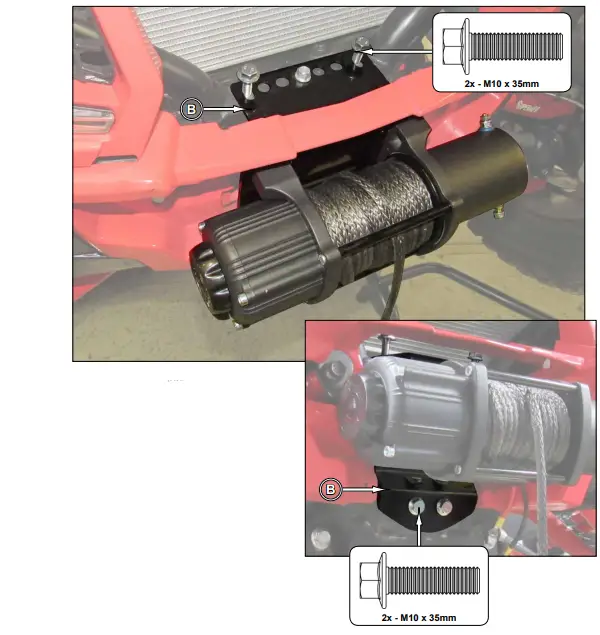 2x - M10 x 35mm

B

B

2x - M10 x 35mm