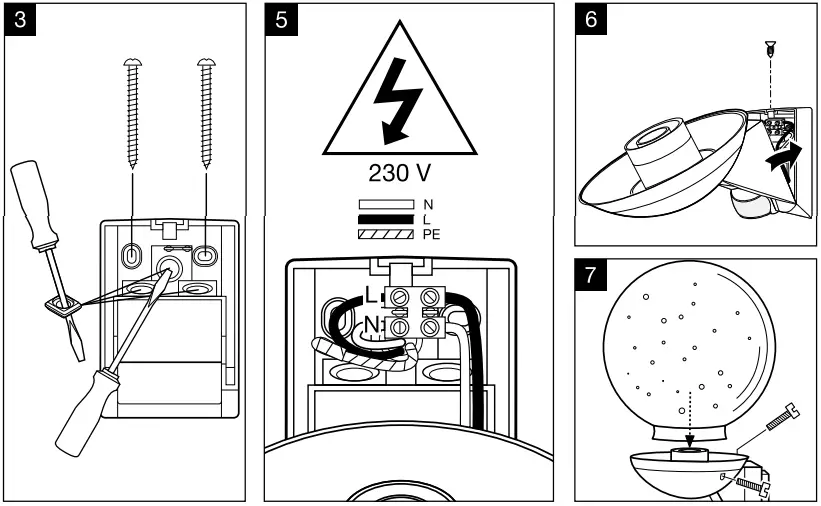 3

5

230 V

N
L
PE

L
N

6

7